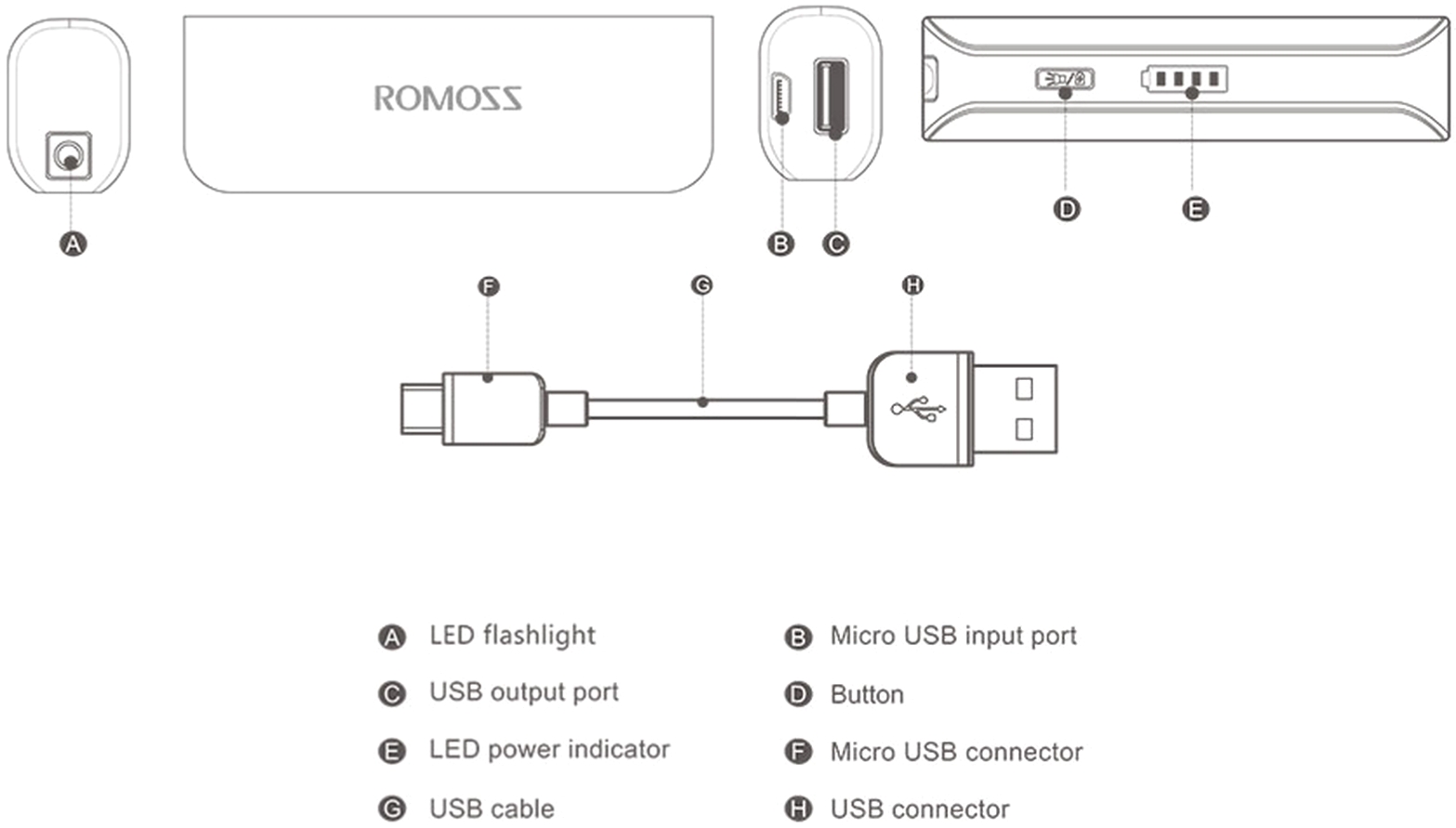 ROMOSS

A

B C

D E

F G H

A LED flashlight
B Micro USB input port
C USB output port
D Button
E LED power indicator
F Micro USB connector
G USB cable
H USB connector